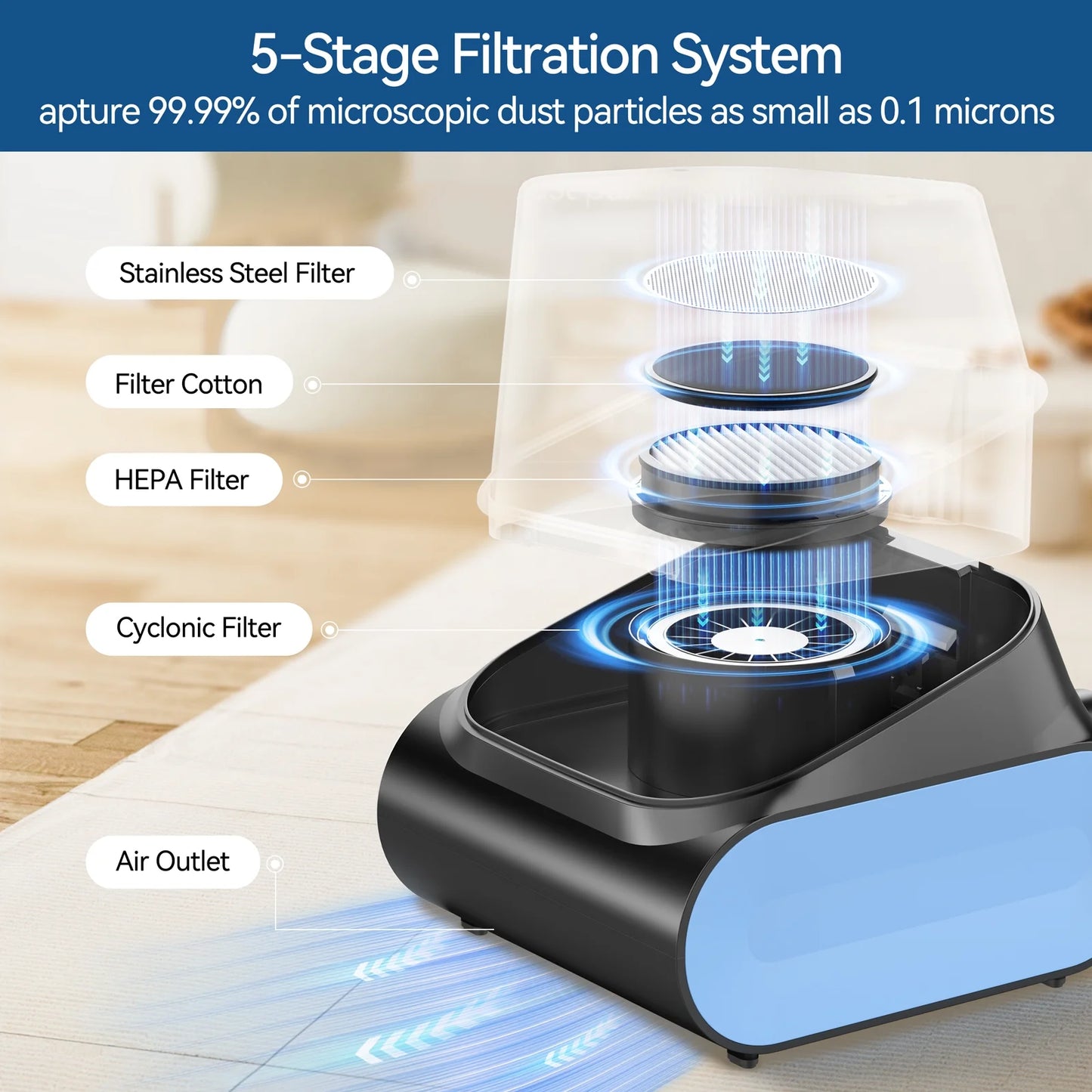 5-Stage Filtration System

apture 99.99% of microscopic dust particles as small as 0.1 microns

Stainless Steel Filter

Filter Cotton

HEPA Filter

Cyclonic Filter

Air Outlet